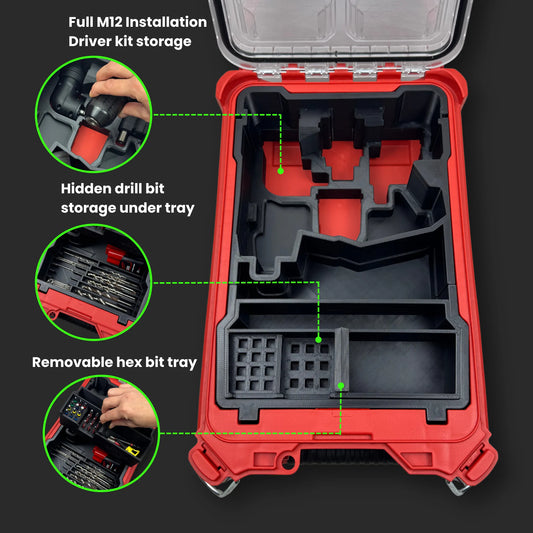 Full M12 Installation Driver kit storage

Hidden drill bit storage under tray

Removable hex bit tray