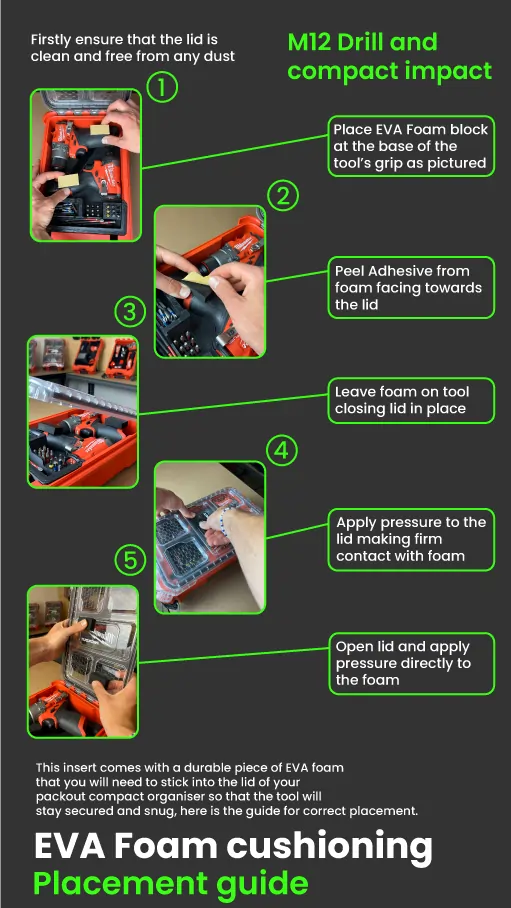 Firstly ensure that the lid is clean and free from any dust

M12 Drill and compact impact

1

Place EVA Foam block at the base of the tool's grip as pictured

2

Peel Adhesive from foam facing towards the lid

3

Leave foam on tool closing lid in place

4

Apply pressure to the lid making firm contact with foam

5

Open lid and apply pressure directly to the foam

This insert comes with a durable piece of EVA foam that you will need to stick into the lid of your packout compact organiser so that the tool will stay secured and snug, here is the guide for correct placement.

EVA Foam cushioning
Placement guide