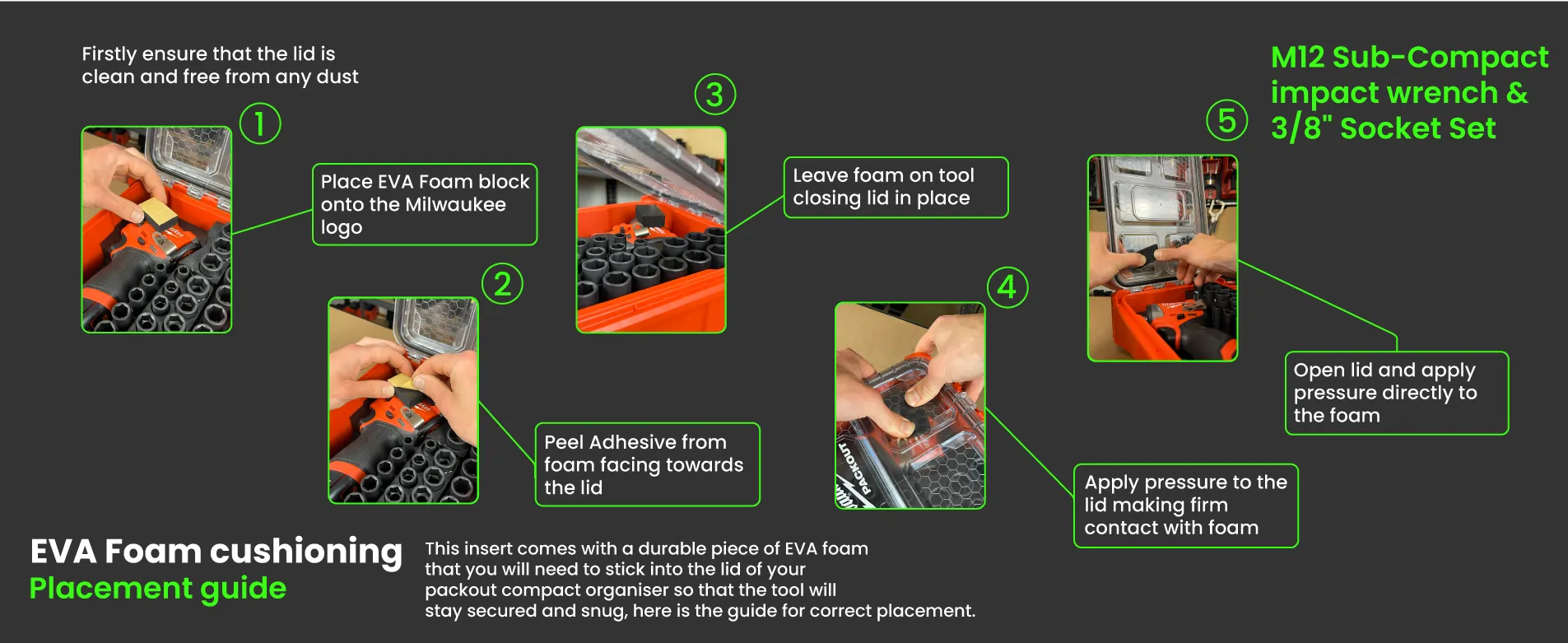 Firstly ensure that the lid is clean and free from any dust

1

Place EVA Foam block onto the Milwaukee logo

2

Peel Adhesive from foam facing towards the lid

3

Leave foam on tool closing lid in place

4

PACKOUT

Apply pressure to the lid making firm contact with foam

5

M12 Sub-Compact impact wrench & 3/8" Socket Set

Open lid and apply pressure directly to the foam

EVA Foam cushioning
Placement guide

This insert comes with a durable piece of EVA foam that you will need to stick into the lid of your packout compact organiser so that the tool will stay secured and snug, here is the guide for correct placement.