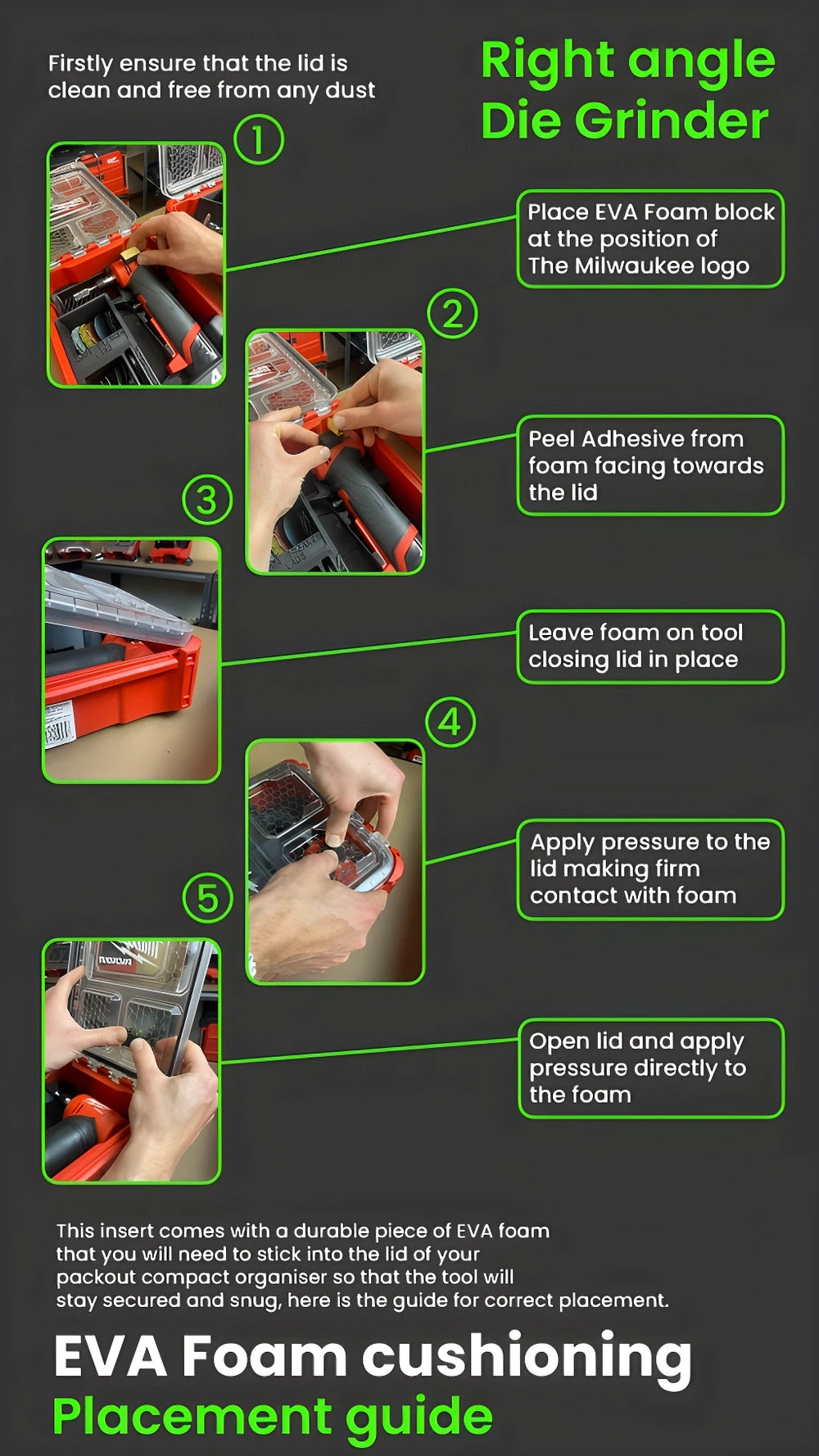 Firstly ensure that the lid is clean and free from any dust

Right angle Die Grinder

1

Place EVA Foam block at the position of The Milwaukee logo

2

Peel Adhesive from foam facing towards the lid

3

Leave foam on tool closing lid in place

4

Apply pressure to the lid making firm contact with foam

5

Open lid and apply pressure directly to the foam

This insert comes with a durable piece of EVA foam that you will need to stick into the lid of your packout compact organiser so that the tool will stay secured and snug, here is the guide for correct placement.

EVA Foam cushioning
Placement guide