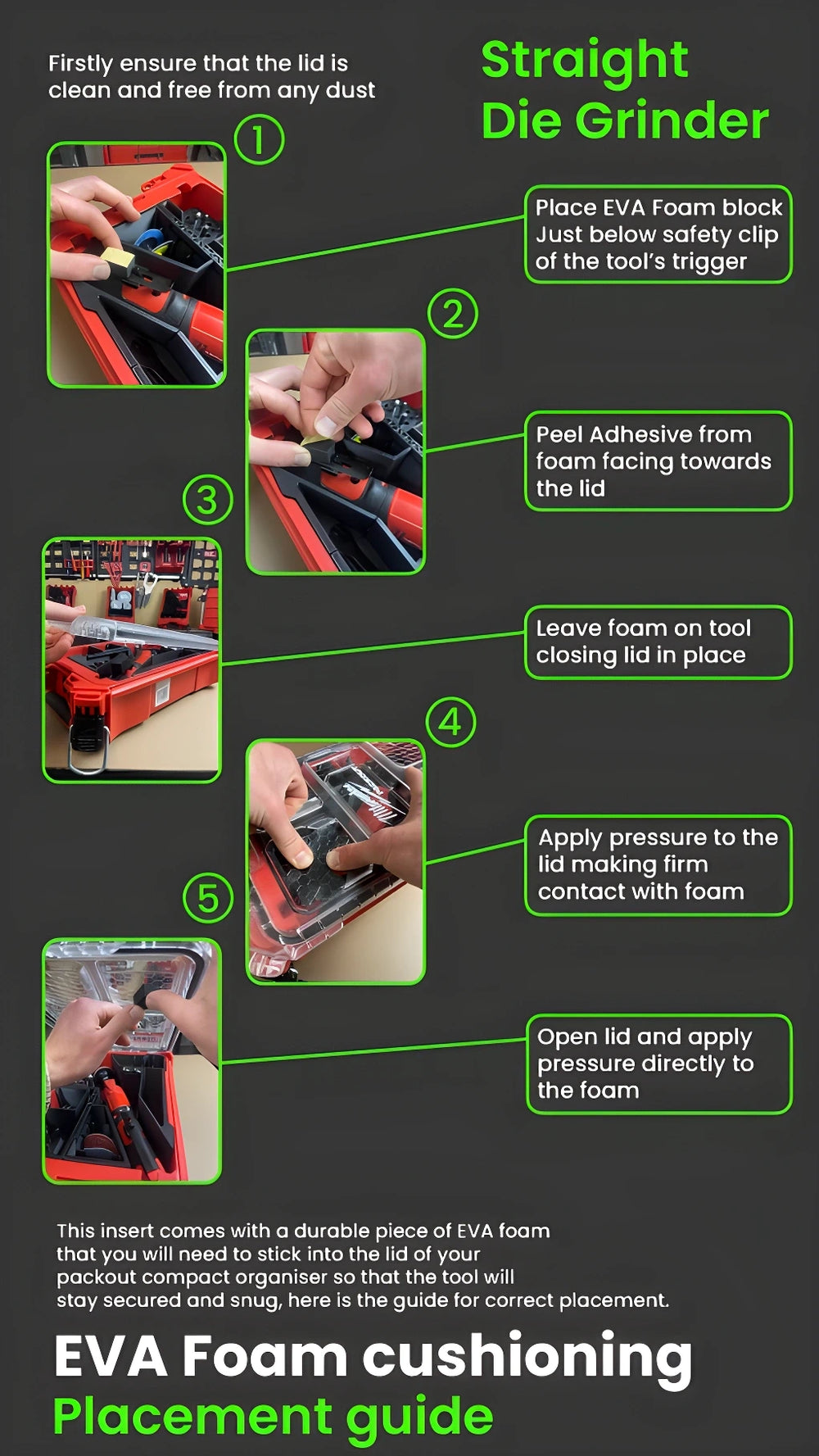 Firstly ensure that the lid is clean and free from any dust

Straight Die Grinder

1

Place EVA Foam block Just below safety clip of the tool's trigger

2

Peel Adhesive from foam facing towards the lid

3

Leave foam on tool closing lid in place

4

Apply pressure to the lid making firm contact with foam

5

Open lid and apply pressure directly to the foam

This insert comes with a durable piece of EVA foam that you will need to stick into the lid of your packout compact organiser so that the tool will stay secured and snug, here is the guide for correct placement.

EVA Foam cushioning
Placement guide